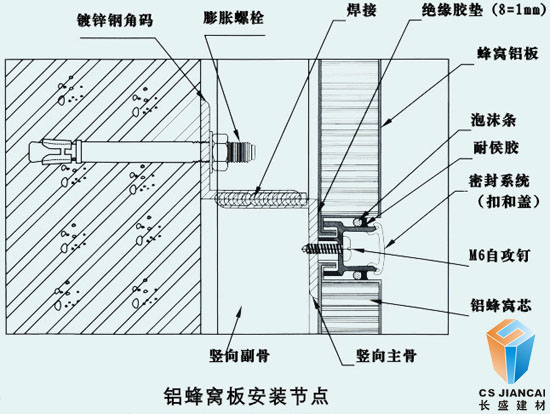 镀锌钢角码

膨胀螺栓

焊接

绝缘胶垫（δ=1mm）

蜂窝铝板

泡沫条

耐侯胶

密封系统（扣和盖）

M6自攻钉

铝蜂窝芯

竖向副骨

竖向主骨

铝蜂窝板安装节点

CS JIANCAI
长盛建材